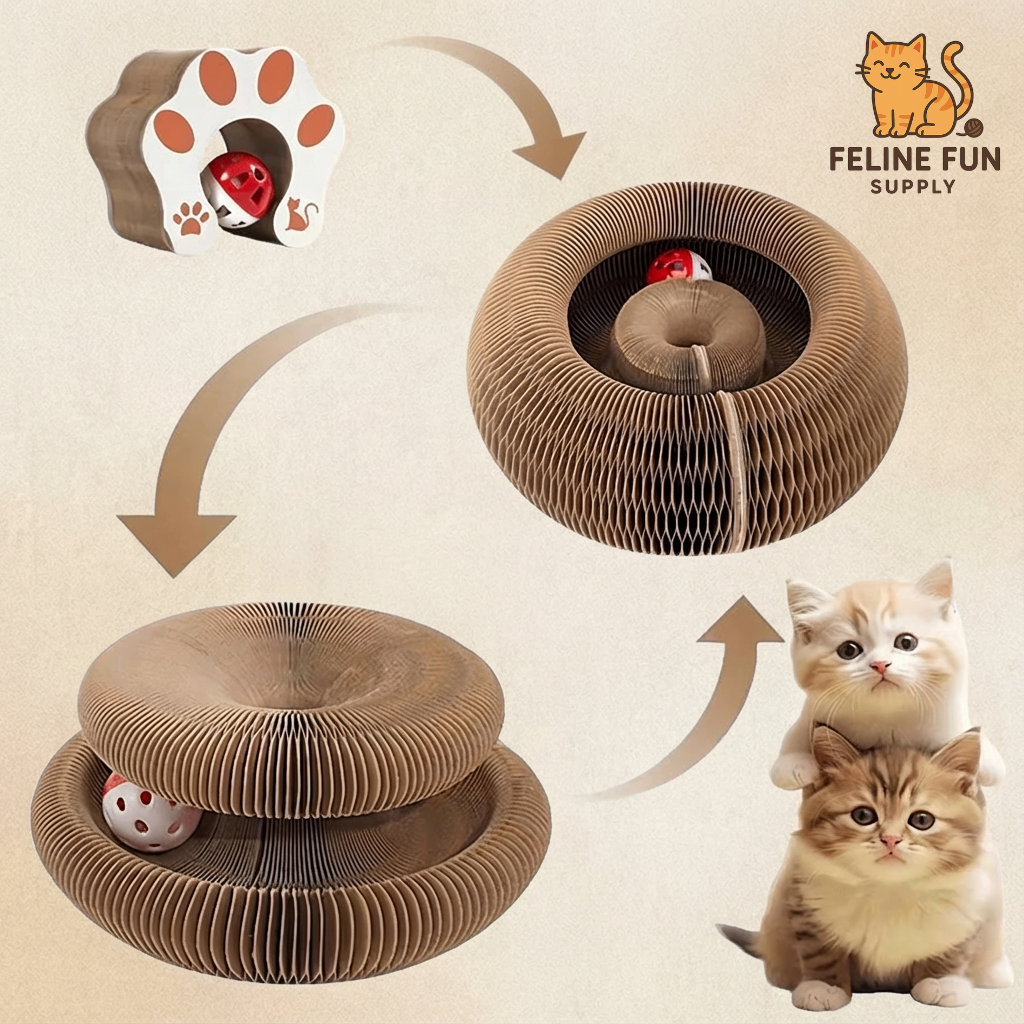 FELINE FUN
SUPPLY