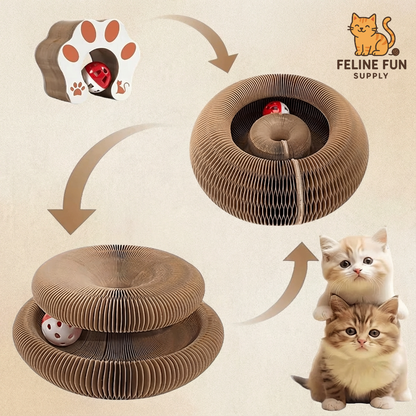 FELINE FUN
SUPPLY